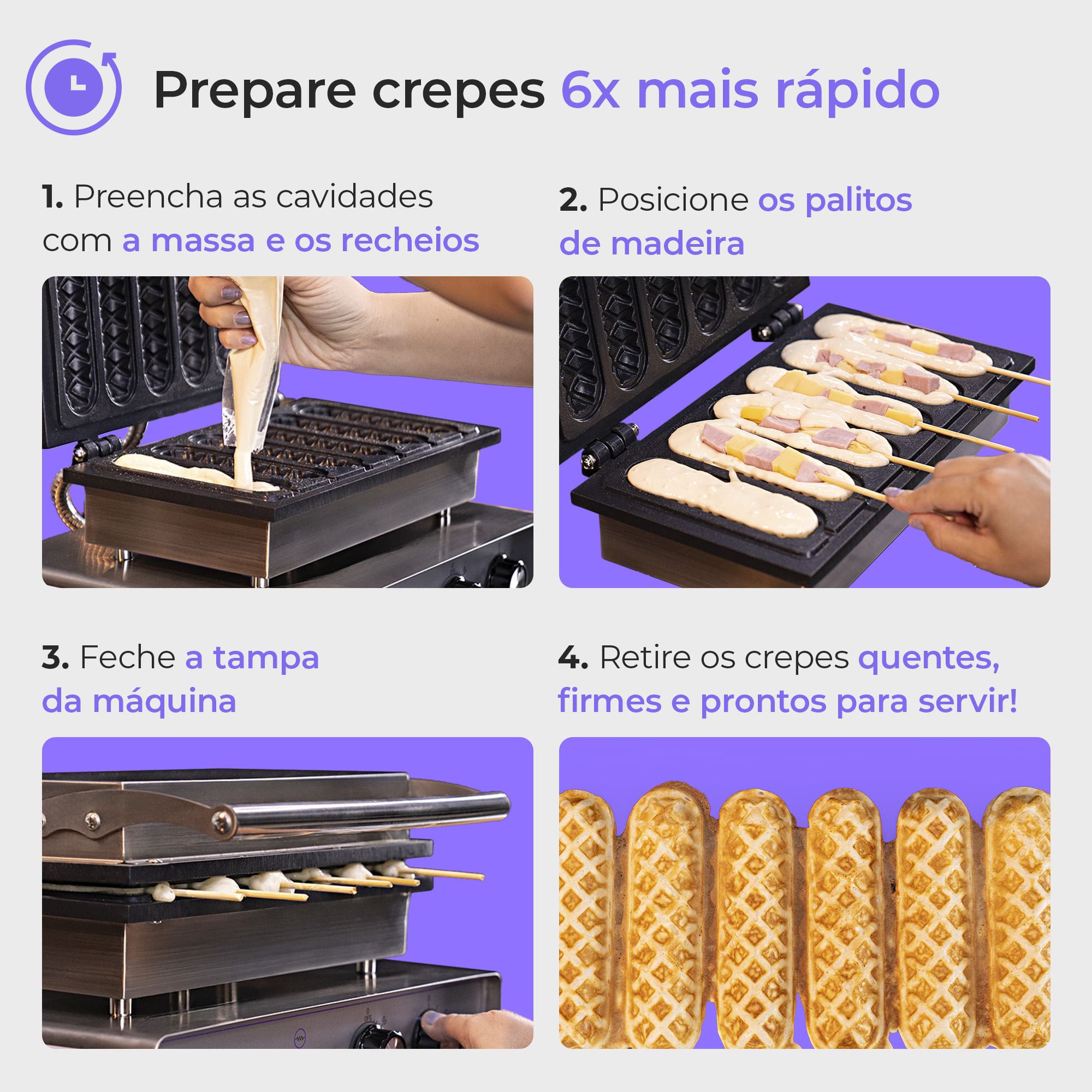 Prepare crepes 6x mais rápido

1. Preencha as cavidades com a massa e os recheios

2. Posicione os palitos de madeira

3. Feche a tampa da máquina

4. Retire os crepes quentes, firmes e prontos para servir!